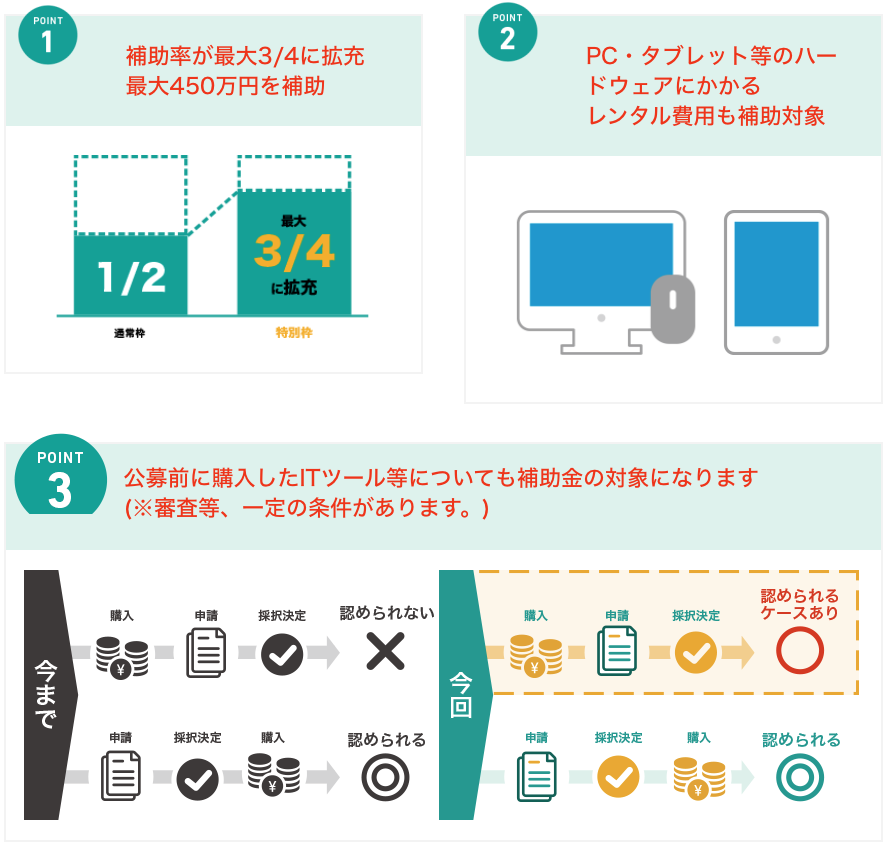 POINT 1

補助率が最大3/4に拡充
最大450万円を補助

1/2

最大
3/4
に拡充

通常枠

特別枠

POINT 2

PC・タブレット等のハードウェアにかかる
レンタル費用も補助対象

POINT 3

公募前に購入したITツール等についても補助金の対象になります
(※審査等、一定の条件があります。)

今まで

購入

申請

採択決定

認められない

申請

採択決定

購入

認められる

今回

購入

申請

採択決定

認められるケースあり

申請

採択決定

購入

認められる